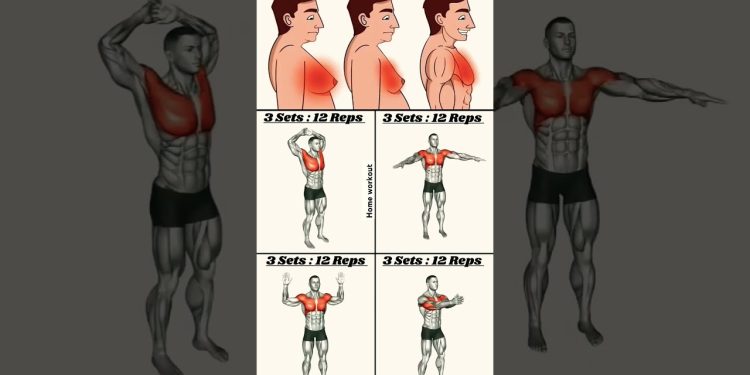 3 Sets : 12 Reps

3 Sets : 12 Reps

Home workout

3 Sets : 12 Reps

3 Sets : 12 Reps